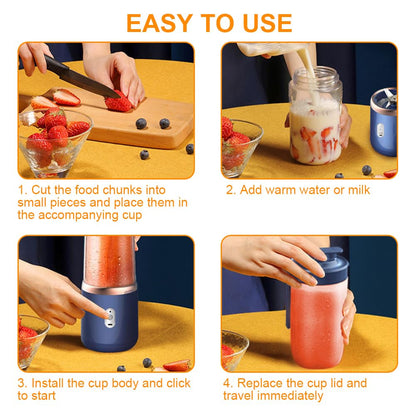 EASY TO USE

1. Cut the food chunks into small pieces and place them in the accompanying cup

2. Add warm water or milk

3. Install the cup body and click to start

4. Replace the cup lid and travel immediately